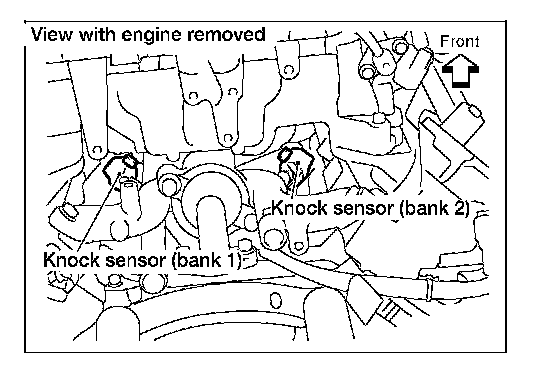 View with engine removed

Front

Knock sensor (bank 2)

Knock sensor (bank 1)