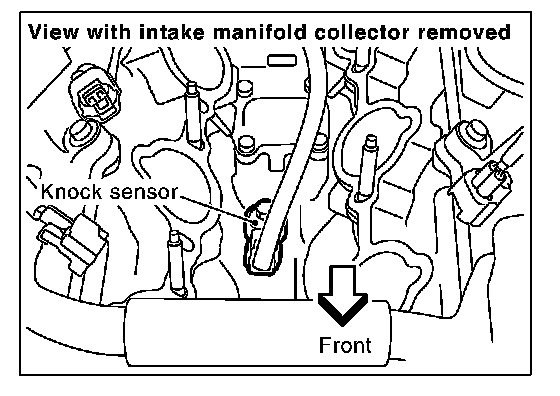 View with intake manifold collector removed

Knock sensor

Front