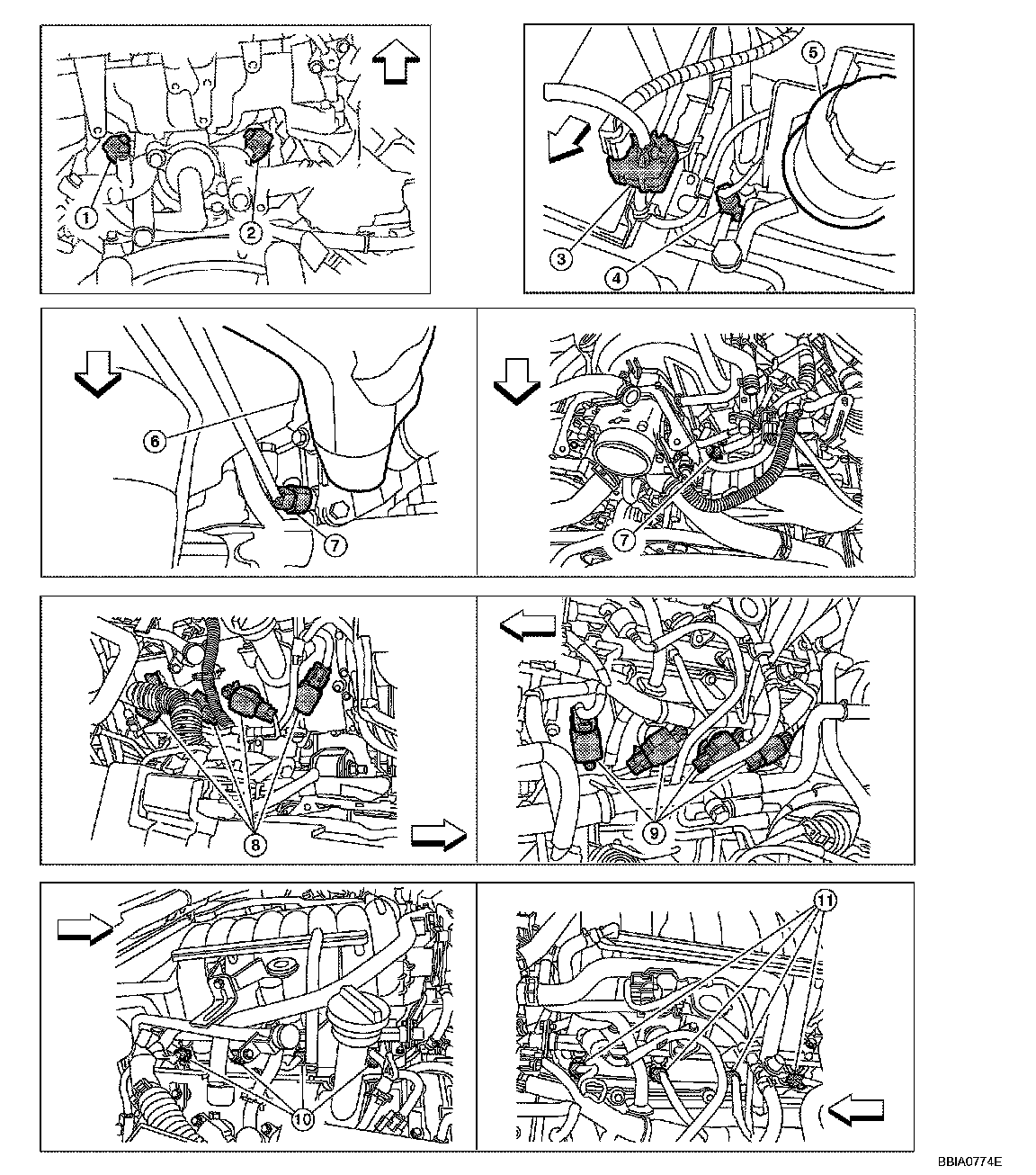 1
2
3
4
5
6
7
7
8
9
10
11
BBIA0774E