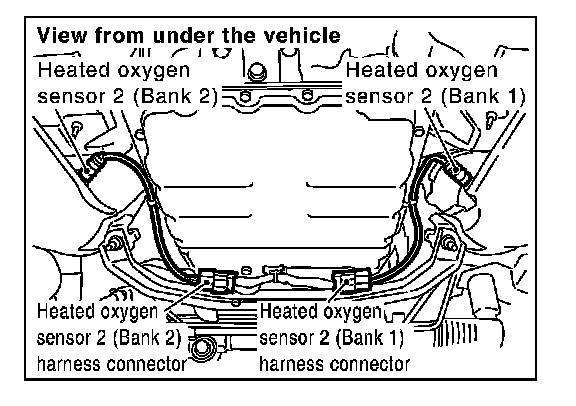 View from under the vehicle

Heated oxygen sensor 2 (Bank 2)

Heated oxygen sensor 2 (Bank 1)

Heated oxygen sensor 2 (Bank 2) harness connector

Heated oxygen sensor 2 (Bank 1) harness connector