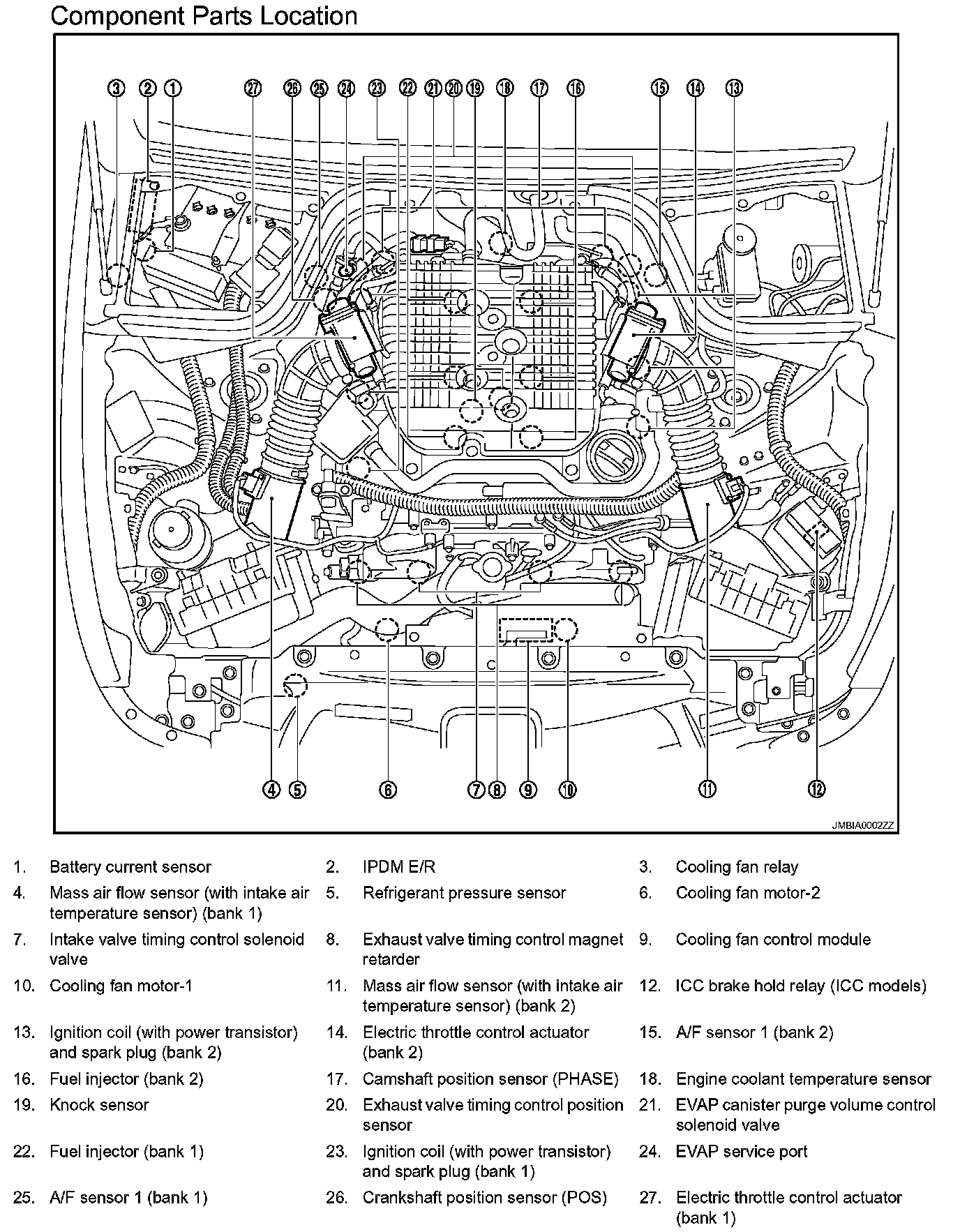 Component Parts Location

3 2 1 27 26 25 24 23 22 21 20 19 18 17 16 15 14 13

4 5 6 7 8 9 10 11 12

JMBIA0002ZZ

1. Battery current sensor
2. IPDM E/R
3. Cooling fan relay
4. Mass air flow sensor (with intake air temperature sensor) (bank 1)
5. Refrigerant pressure sensor
6. Cooling fan motor-2
7. Intake valve timing control solenoid valve
8. Exhaust valve timing control magnet retarder
9. Cooling fan control module
10. Cooling fan motor-1
11. Mass air flow sensor (with intake air temperature sensor) (bank 2)
12. ICC brake hold relay (ICC models)
13. Ignition coil (with power transistor) and spark plug (bank 2)
14. Electric throttle control actuator (bank 2)
15. A/F sensor 1 (bank 2)
16. Fuel injector (bank 2)
17. Camshaft position sensor (PHASE)
18. Engine coolant temperature sensor
19. Knock sensor
20. Exhaust valve timing control position sensor
21. EVAP canister purge volume control solenoid valve
22. Fuel injector (bank 1)
23. Ignition coil (with power transistor) and spark plug (bank 1)
24. EVAP service port
25. A/F sensor 1 (bank 1)
26. Crankshaft position sensor (POS)
27. Electric throttle control actuator (bank 1)