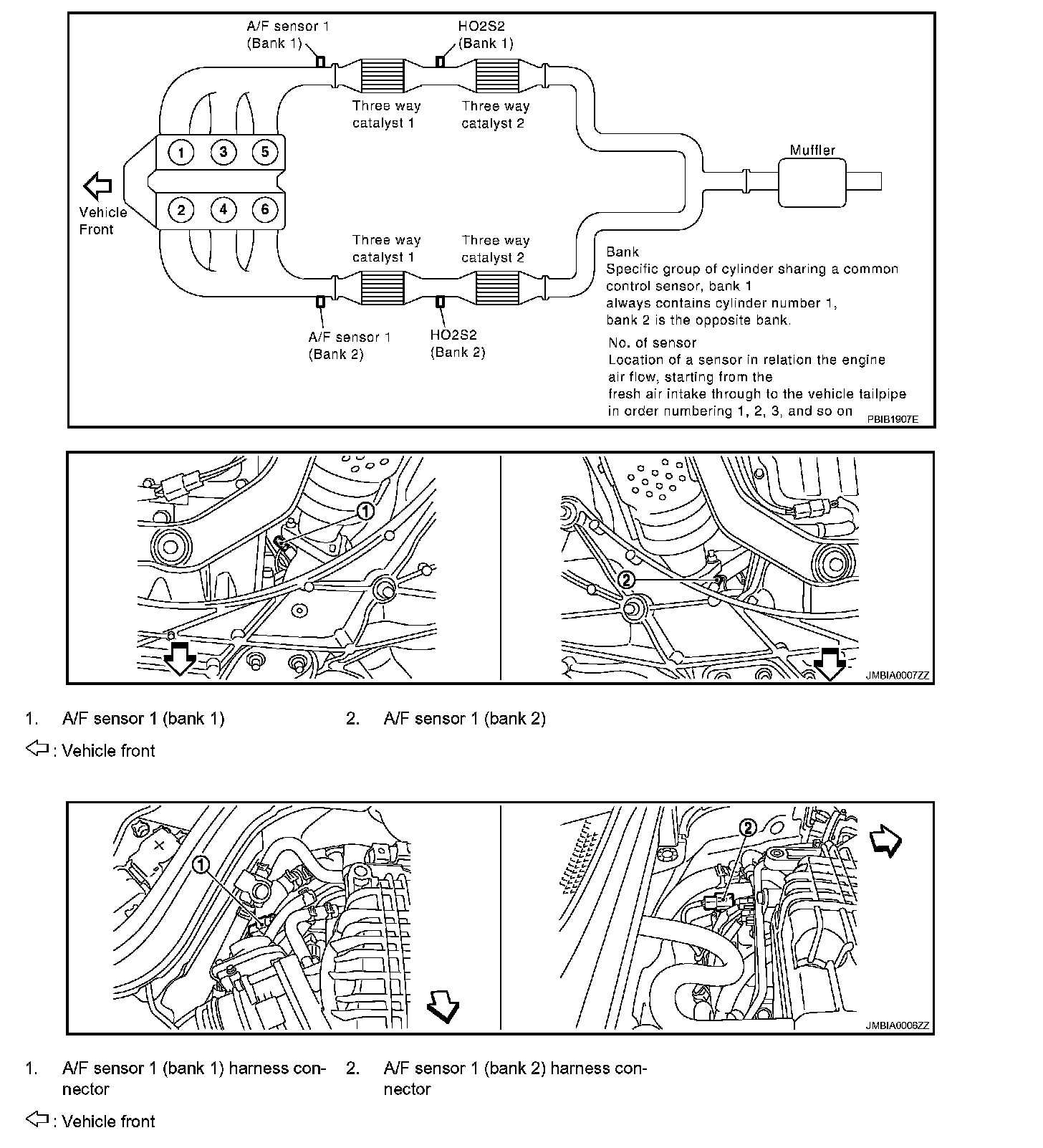 A/F sensor 1 (Bank 1)

HO2S2 (Bank 1)

Three way catalyst 1

Three way catalyst 2

1 3 5

2 4 6

Vehicle Front

Muffler

Three way catalyst 1

Three way catalyst 2

A/F sensor 1 (Bank 2)

HO2S2 (Bank 2)

Bank
Specific group of cylinder sharing a common control sensor, bank 1 always contains cylinder number 1, bank 2 is the opposite bank.

No. of sensor
Location of a sensor in relation the engine air flow, starting from the fresh air intake through to the vehicle tailpipe in order numbering 1, 2, 3, and so on

PBIB1907E

1

2

JMBIA0007ZZ

1. A/F sensor 1 (bank 1)

2. A/F sensor 1 (bank 2)

: Vehicle front

1

2

JMBIA0006ZZ

1. A/F sensor 1 (bank 1) harness connector

2. A/F sensor 1 (bank 2) harness connector

: Vehicle front