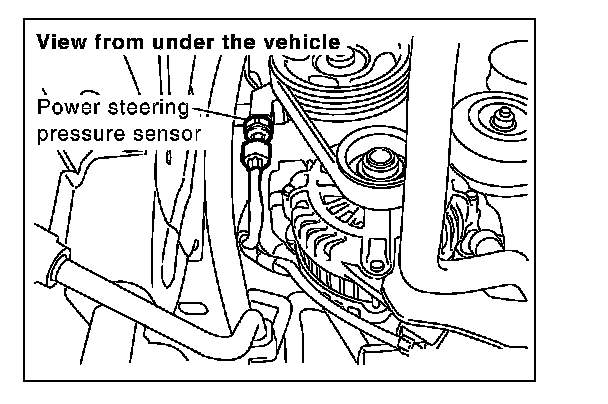 View from under the vehicle

Power steering pressure sensor