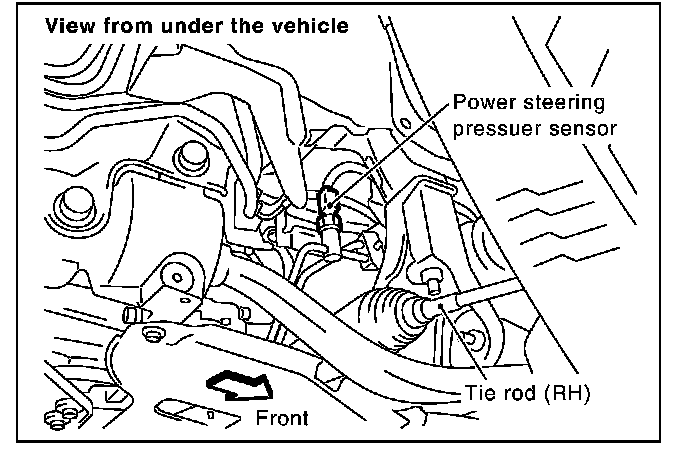 View from under the vehicle

Power steering pressuer sensor

Tie rod (RH)

Front