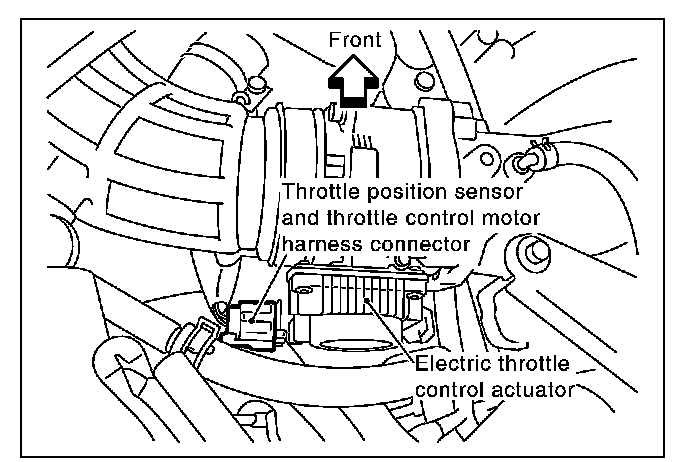 Front

Throttle position sensor and throttle control motor harness connector

Electric throttle control actuator