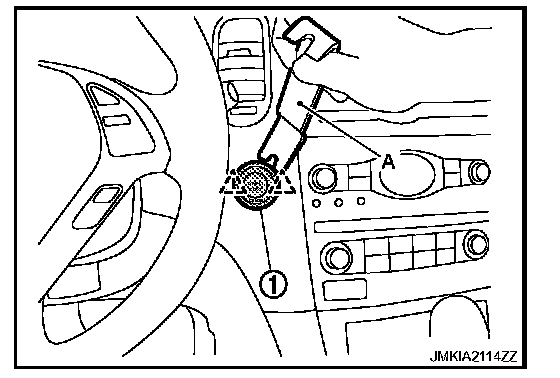 A

1

JMKIA2114ZZ