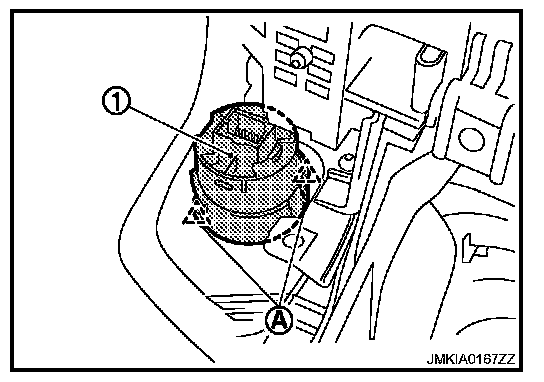 ①
Ⓐ
JMKIA0167ZZ