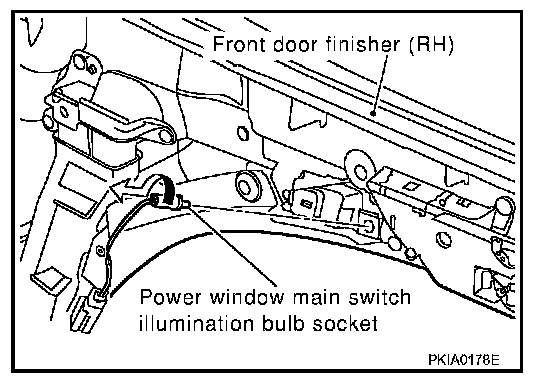 Front door finisher (RH)

Power window main switch illumination bulb socket

PKIA0178E