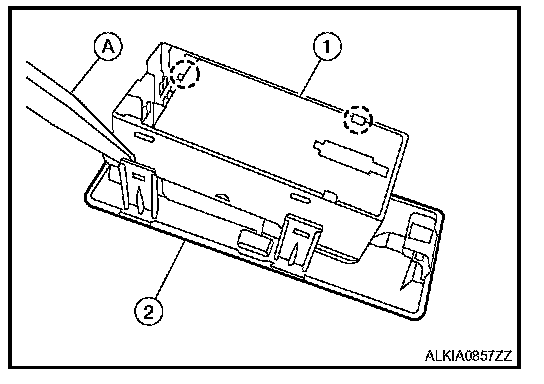 A
1
2
ALKIA0857ZZ