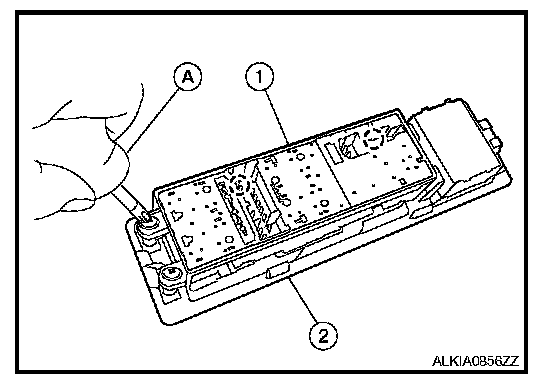 A
1
2
ALKIA0856ZZ