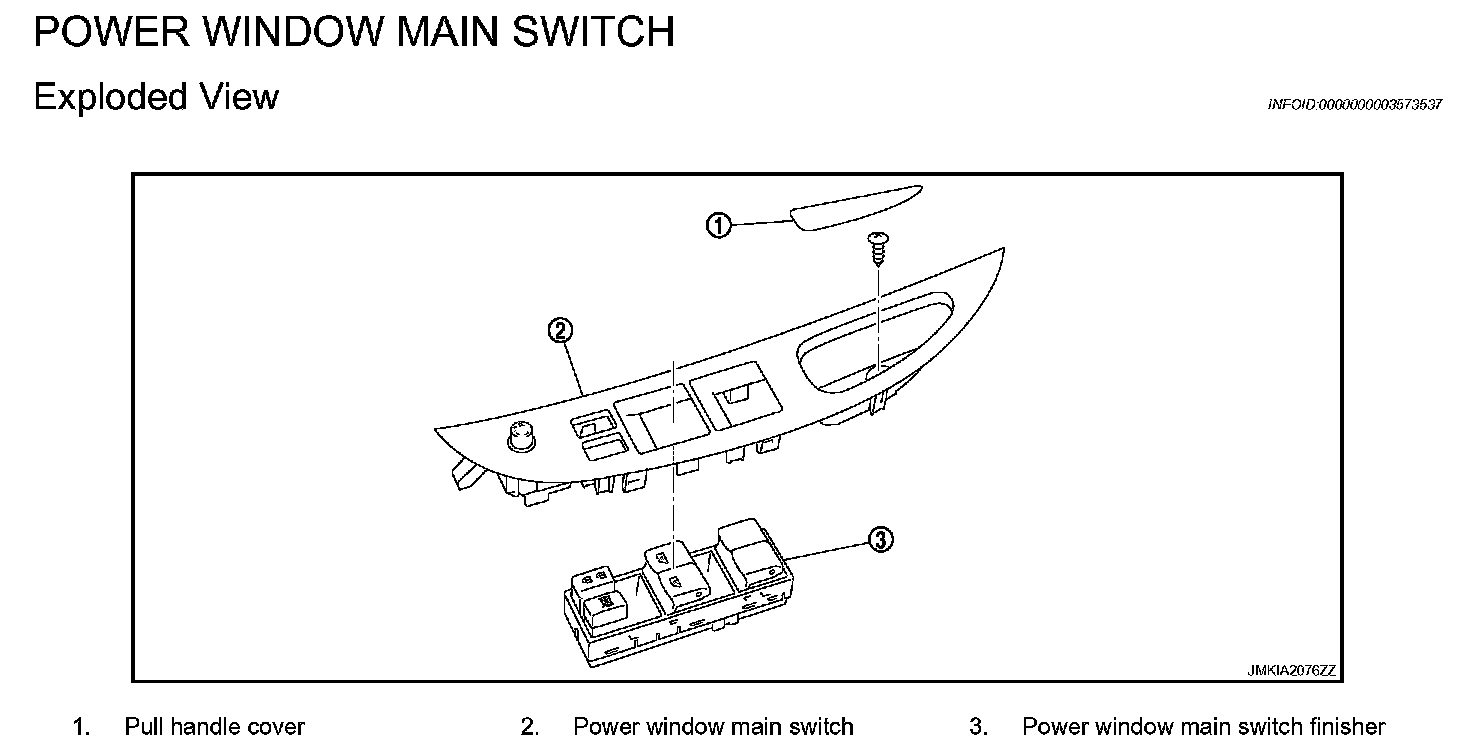 POWER WINDOW MAIN SWITCH

Exploded View

INFOID:0000000003573537

①

②

③

JMKIA2076ZZ

1. Pull handle cover
2. Power window main switch
3. Power window main switch finisher