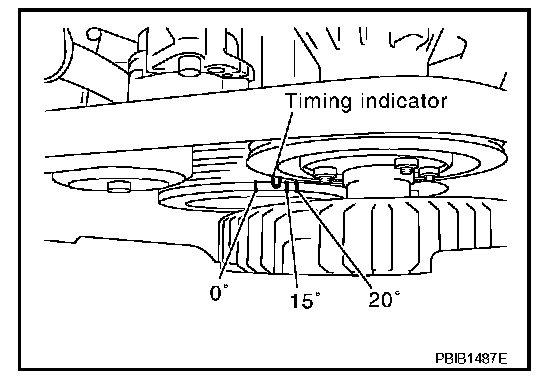 Timing indicator

0°

15°

20°

PBIB1487E