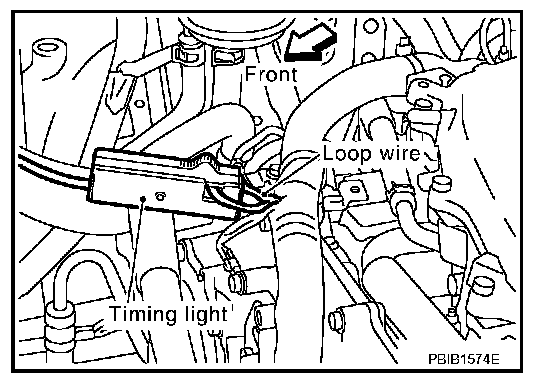 Front

Loop wire

Timing light

PBIB1574E