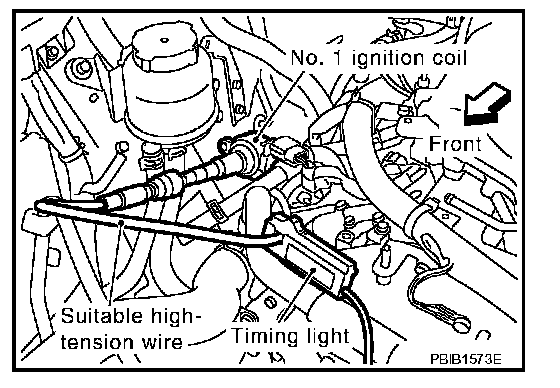 No. 1 ignition coil

Front

Suitable high-tension wire

Timing light

PBIB1573E