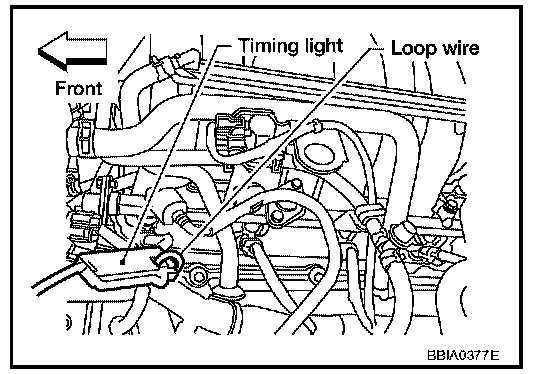 Front

Timing light

Loop wire

BBIA0377E