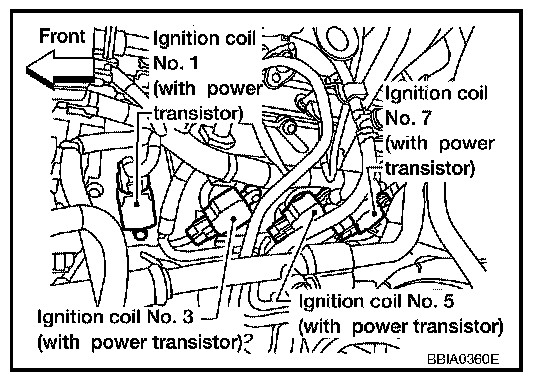 Front

Ignition coil No. 1 (with power transistor)

Ignition coil No. 7 (with power transistor)

Ignition coil No. 3 (with power transistor)

Ignition coil No. 5 (with power transistor)

BBIA0360E