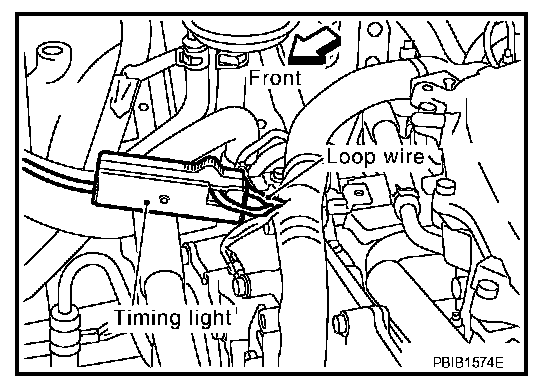 Front
Loop wire
Timing light
PBIB1574E