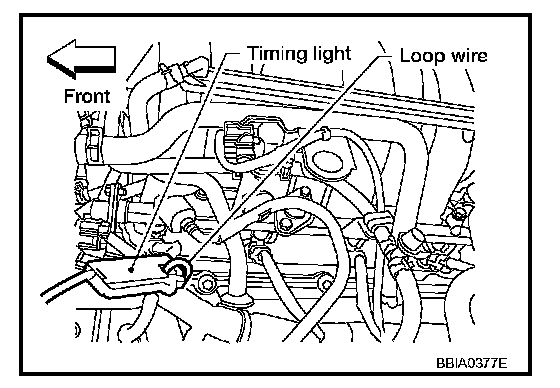 Front

Timing light

Loop wire

BBIA0377E