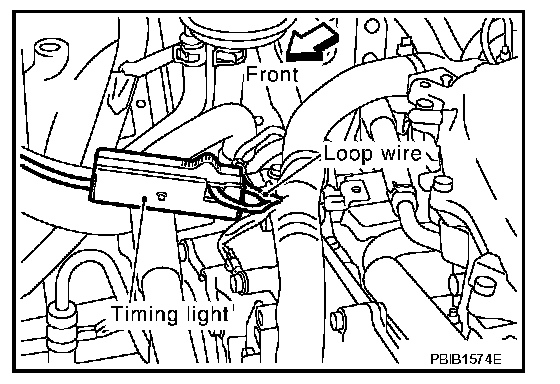 Front

Loop wire

Timing light

PBIB1574E