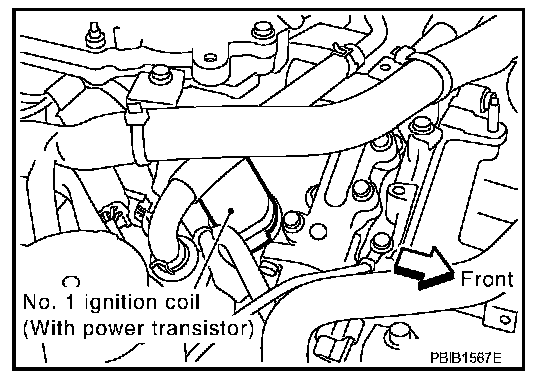 Front

No. 1 ignition coil
(With power transistor)

PBIB1567E