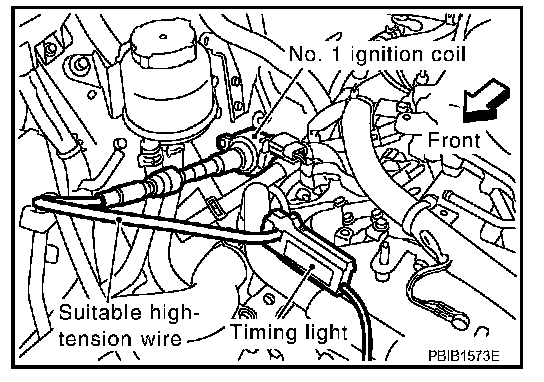 No. 1 ignition coil

Front

Suitable high-tension wire

Timing light

PBIB1573E