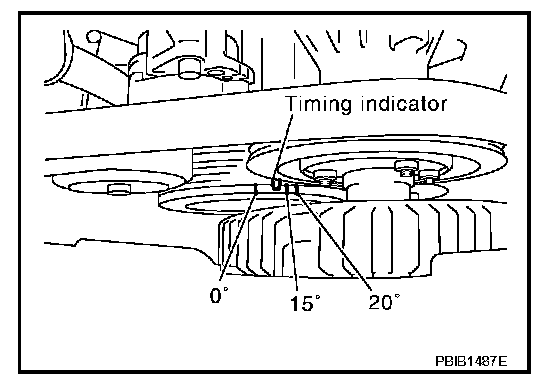 Timing indicator

0°
15°
20°

PBIB1487E