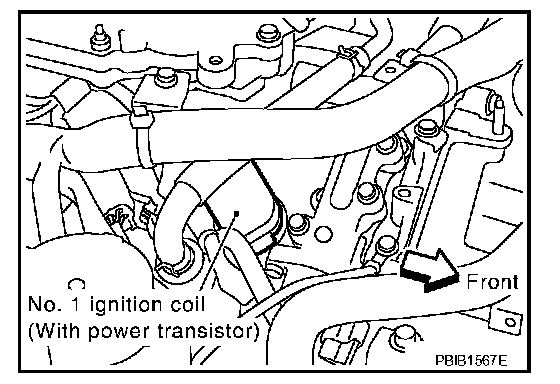 Front

No. 1 ignition coil
(With power transistor)

PBIB1567E