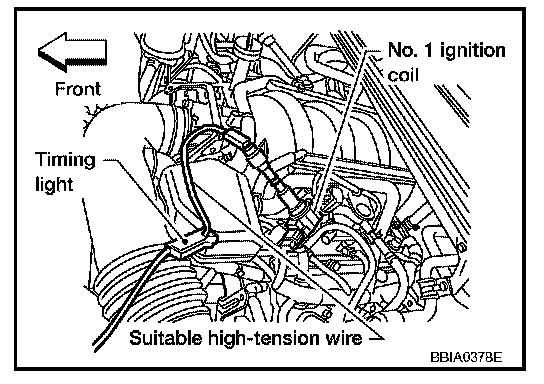 Front

No. 1 ignition coil

Timing light

Suitable high-tension wire

BBIA0378E