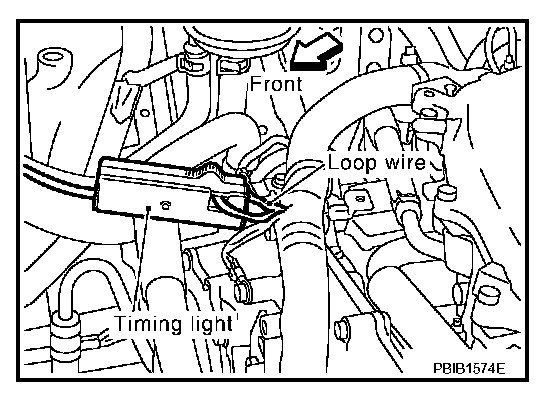 Front

Loop wire

Timing light

PBIB1574E