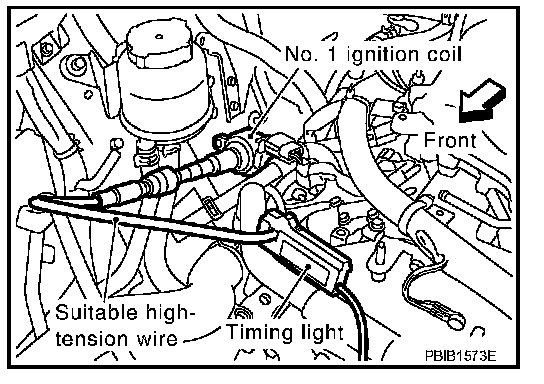 No. 1 ignition coil

Front

Suitable high-tension wire

Timing light

PBIB1573E