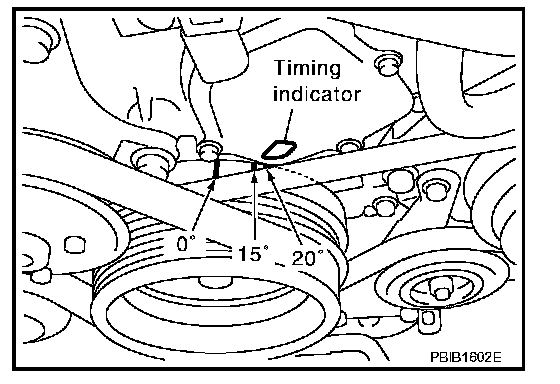 Timing indicator

0°

15°

20°

PBIB1602E