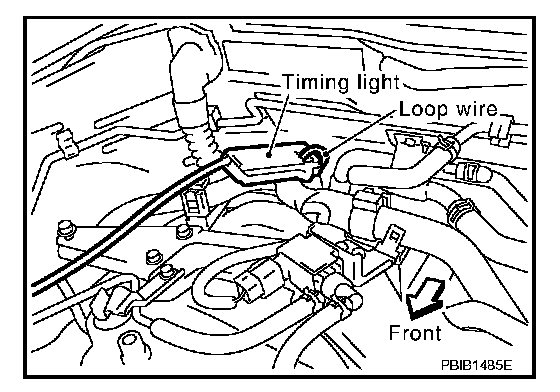 Timing light
Loop wire
Front
PBIB1485E