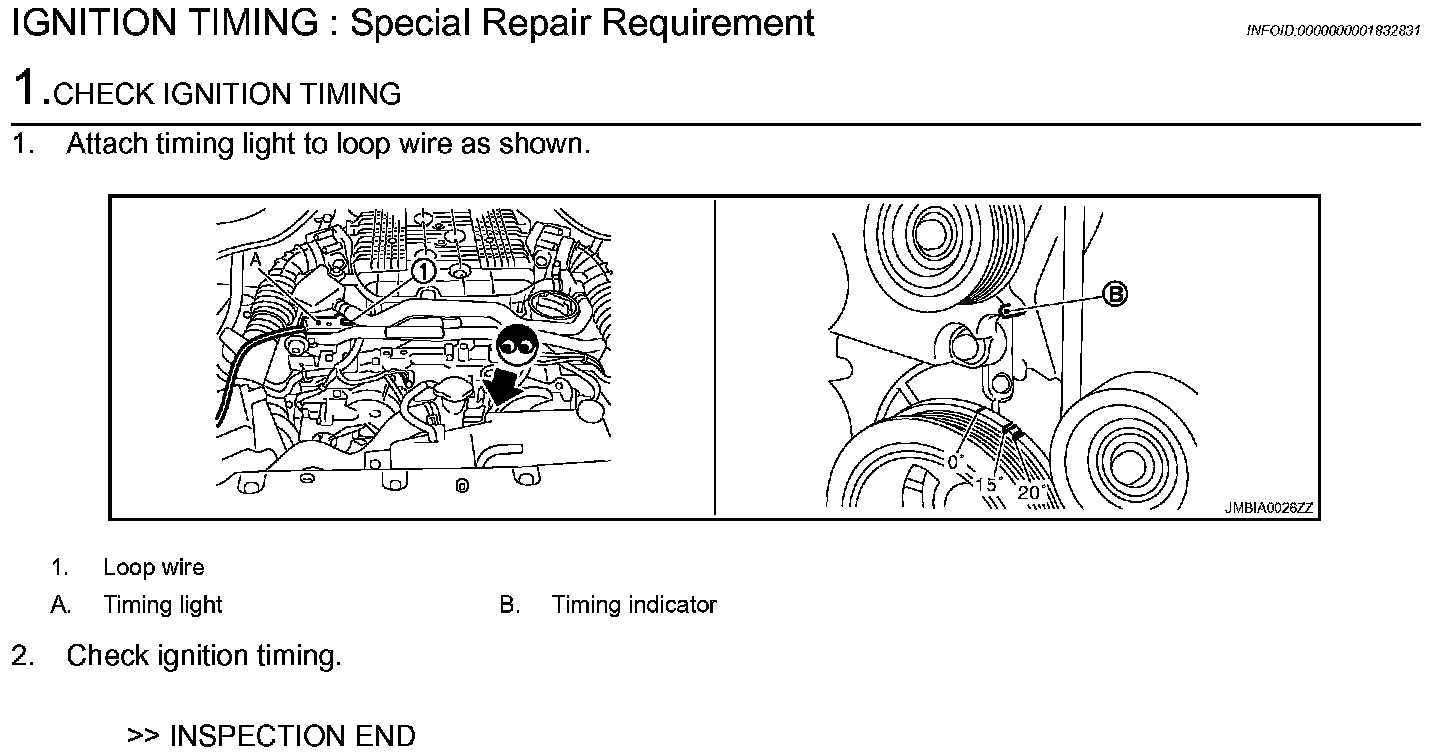 IGNITION TIMING : Special Repair Requirement

INFOID:0000000001832831

1.CHECK IGNITION TIMING

1. Attach timing light to loop wire as shown.

A

1

B

0°

15°

20°

JMBIA0026ZZ

1. Loop wire

A. Timing light

B. Timing indicator

2. Check ignition timing.

>> INSPECTION END