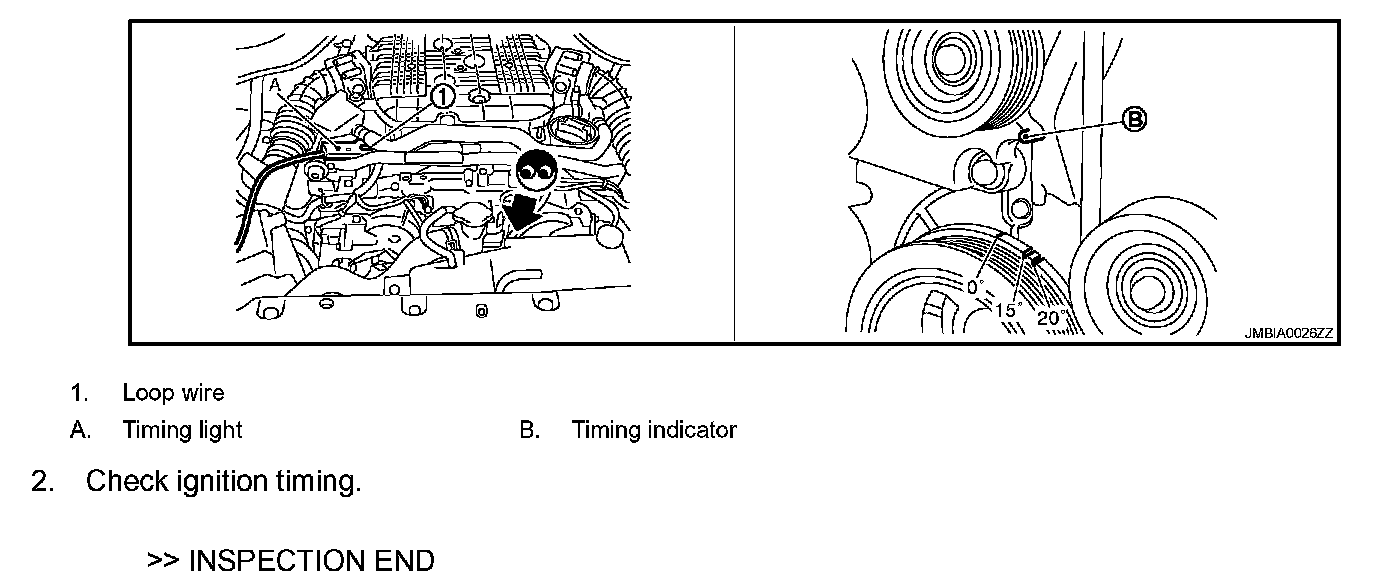 A
1
B
0°
15°
20°
JMBIA0026ZZ

1. Loop wire
A. Timing light
B. Timing indicator

2. Check ignition timing.

>> INSPECTION END