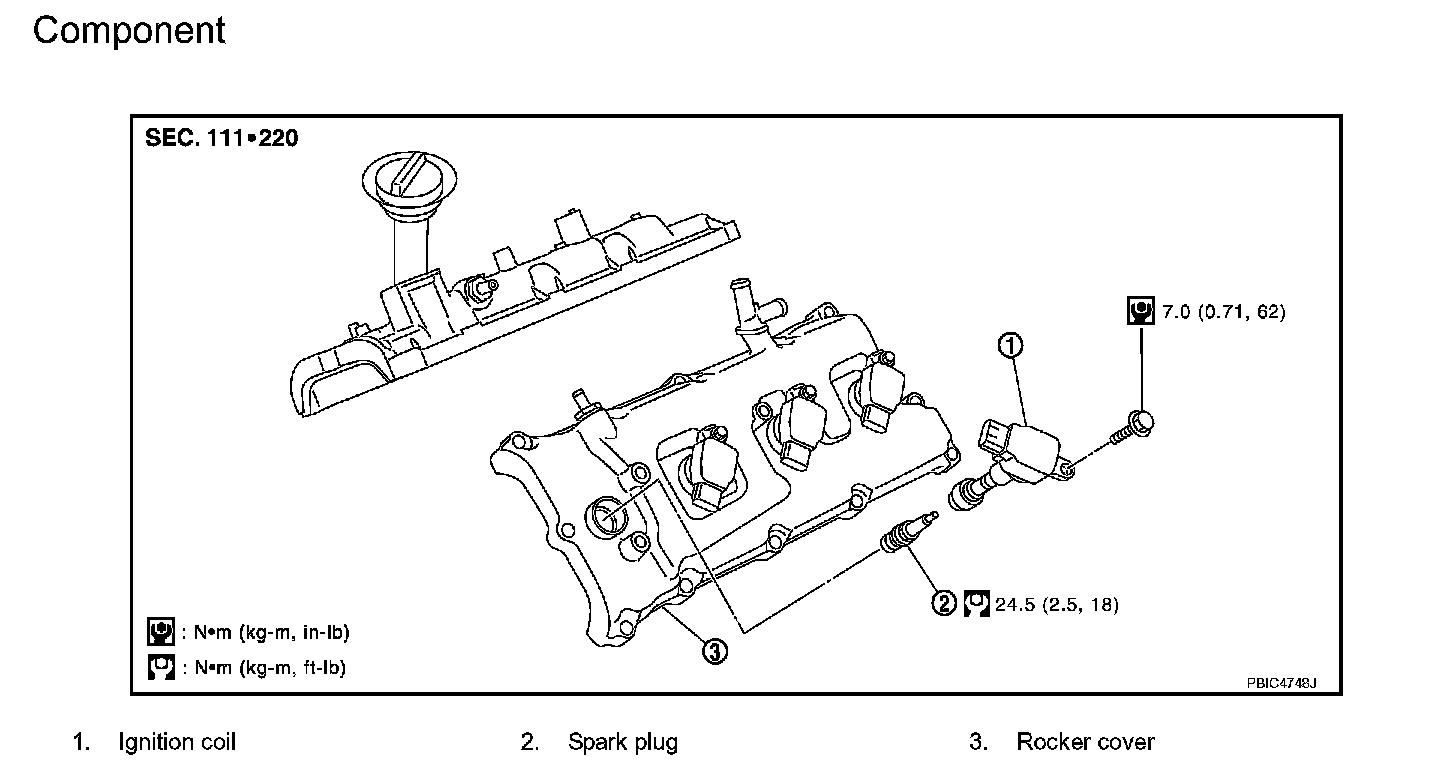 Component

SEC. 111•220

7.0 (0.71, 62)

1

2 24.5 (2.5, 18)

3

: N•m (kg-m, in-lb)

: N•m (kg-m, ft-lb)

PBIC4748J

1. Ignition coil

2. Spark plug

3. Rocker cover