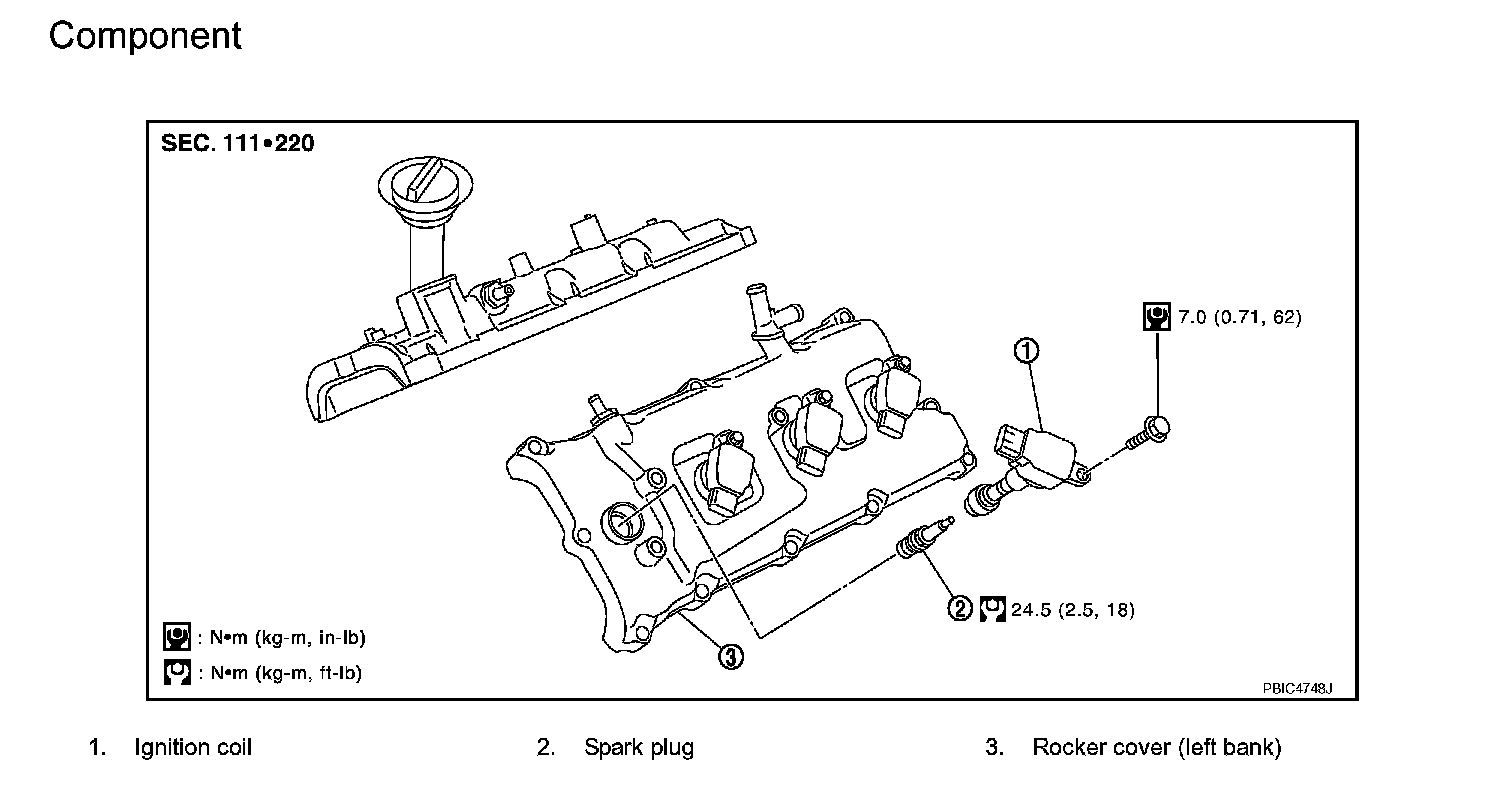 Component

SEC. 111•220

7.0 (0.71, 62)

1

2 24.5 (2.5, 18)

3

: N•m (kg-m, in-lb)

: N•m (kg-m, ft-lb)

PBIC4748J

1. Ignition coil

2. Spark plug

3. Rocker cover (left bank)