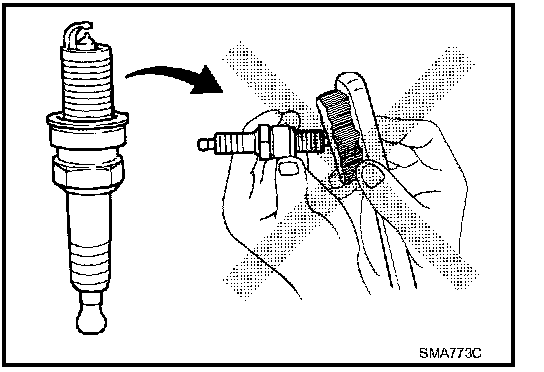 SMA773C