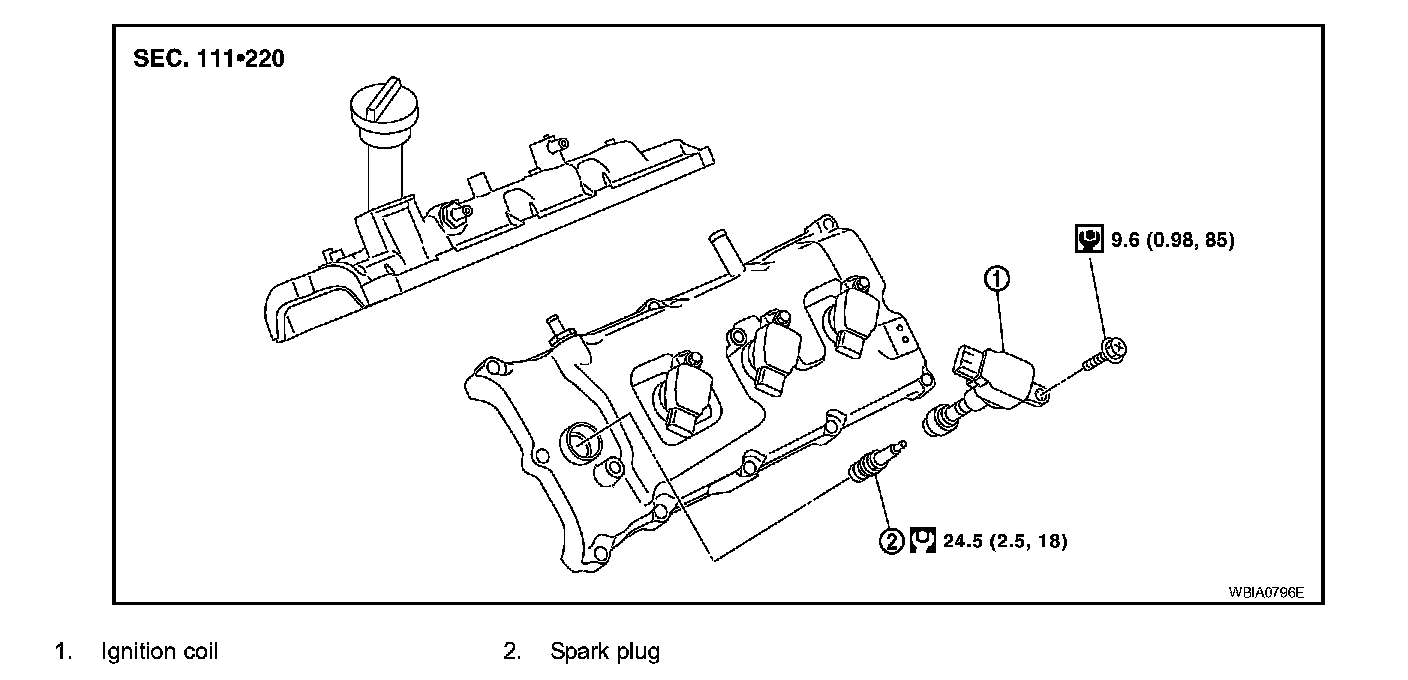 SEC. 111•220

9.6 (0.98, 85)

1

2 24.5 (2.5, 18)

WBIA0796E

1. Ignition coil

2. Spark plug