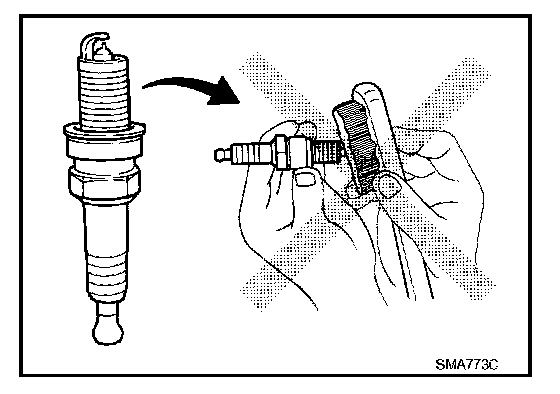 SMA773C