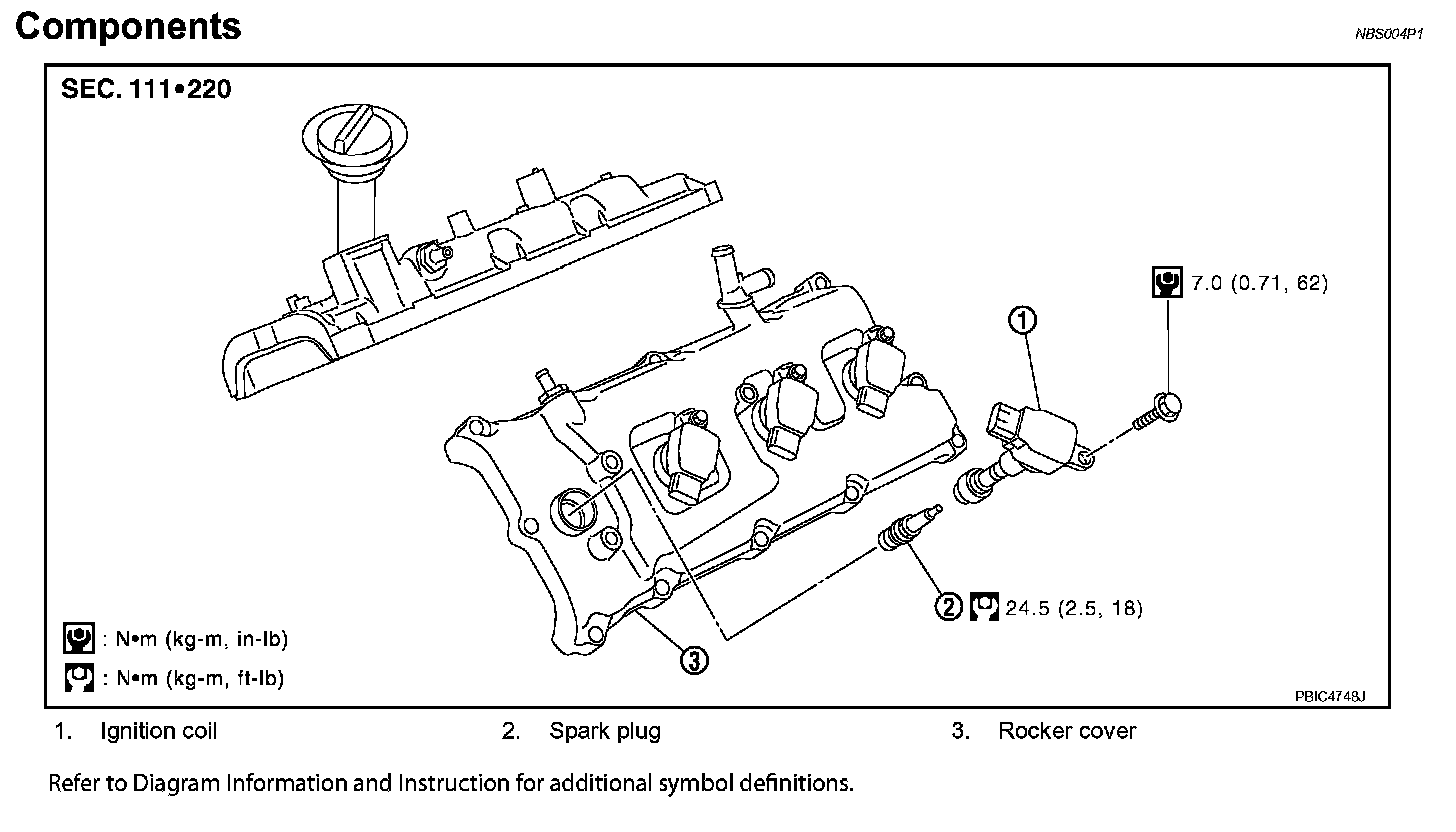 Components

NBS004P1

SEC. 111•220

7.0 (0.71, 62)

1

2 24.5 (2.5, 18)

3

: N•m (kg-m, in-lb)

: N•m (kg-m, ft-lb)

PBIC4748J

1. Ignition coil
2. Spark plug
3. Rocker cover

Refer to Diagram Information and Instruction for additional symbol definitions.