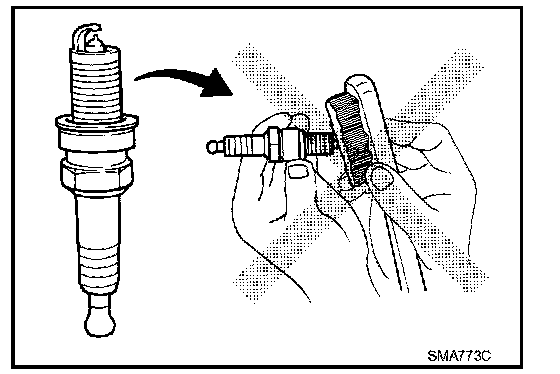 SMA773C