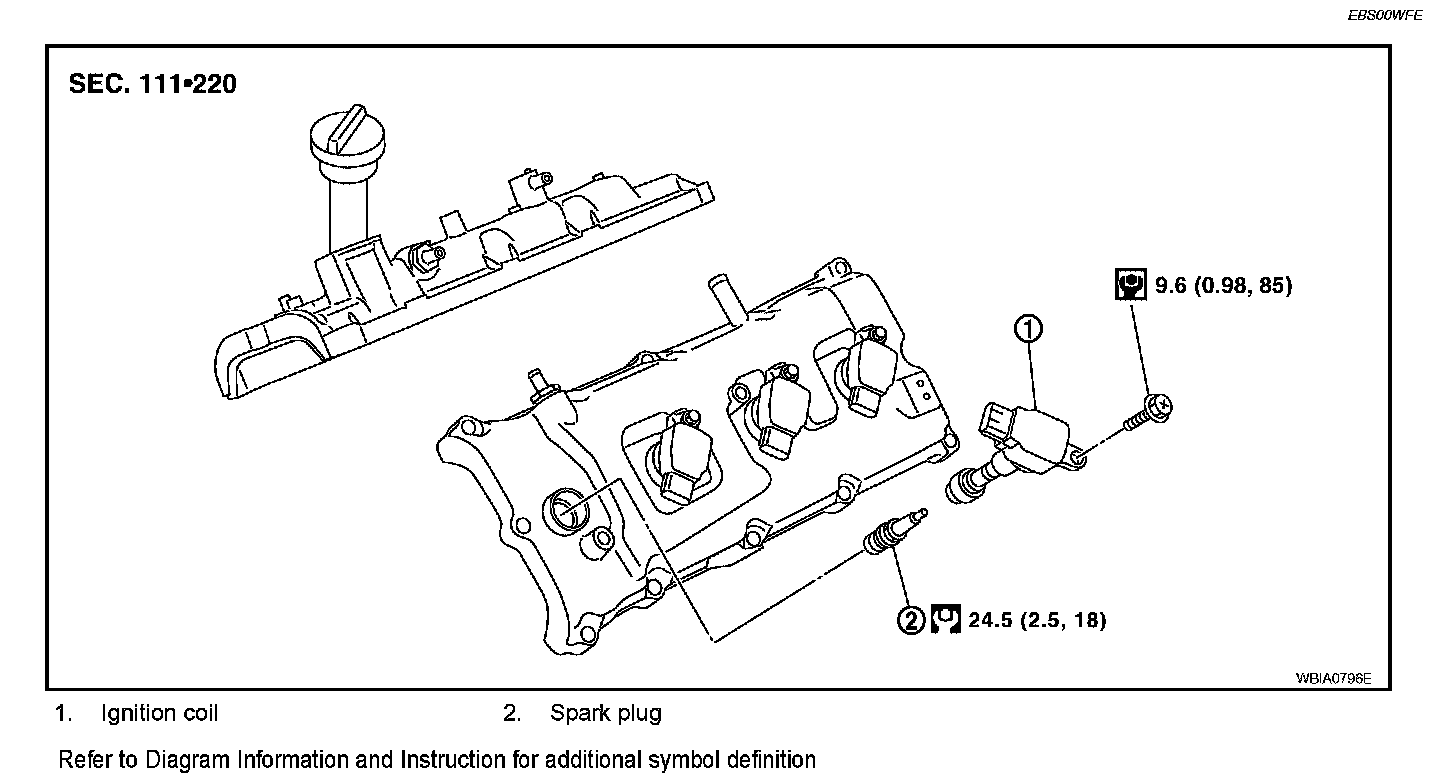 EBS00WFE

SEC. 111•220

9.6 (0.98, 85)

1

2 24.5 (2.5, 18)

WBIA0796E

1. Ignition coil 2. Spark plug

Refer to Diagram Information and Instruction for additional symbol definition