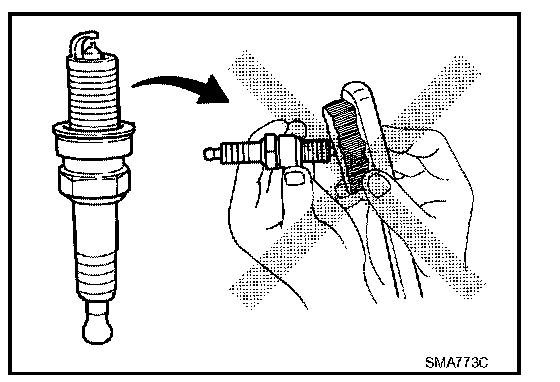 SMA773C