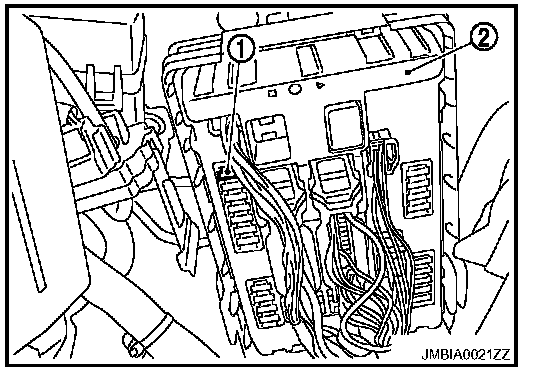 1
2
JMBIA0021ZZ