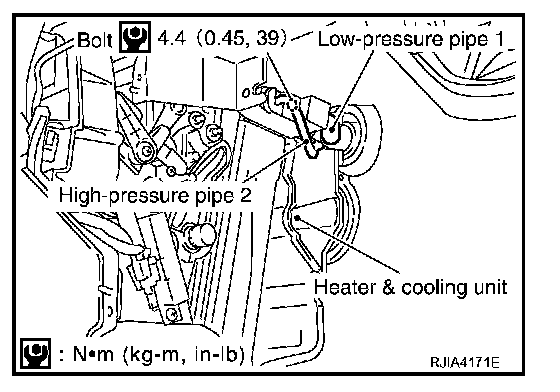 Bolt 4.4 (0.45, 39)
Low-pressure pipe 1
High-pressure pipe 2
Heater & cooling unit
: N•m (kg-m, in-lb)
RJIA4171E