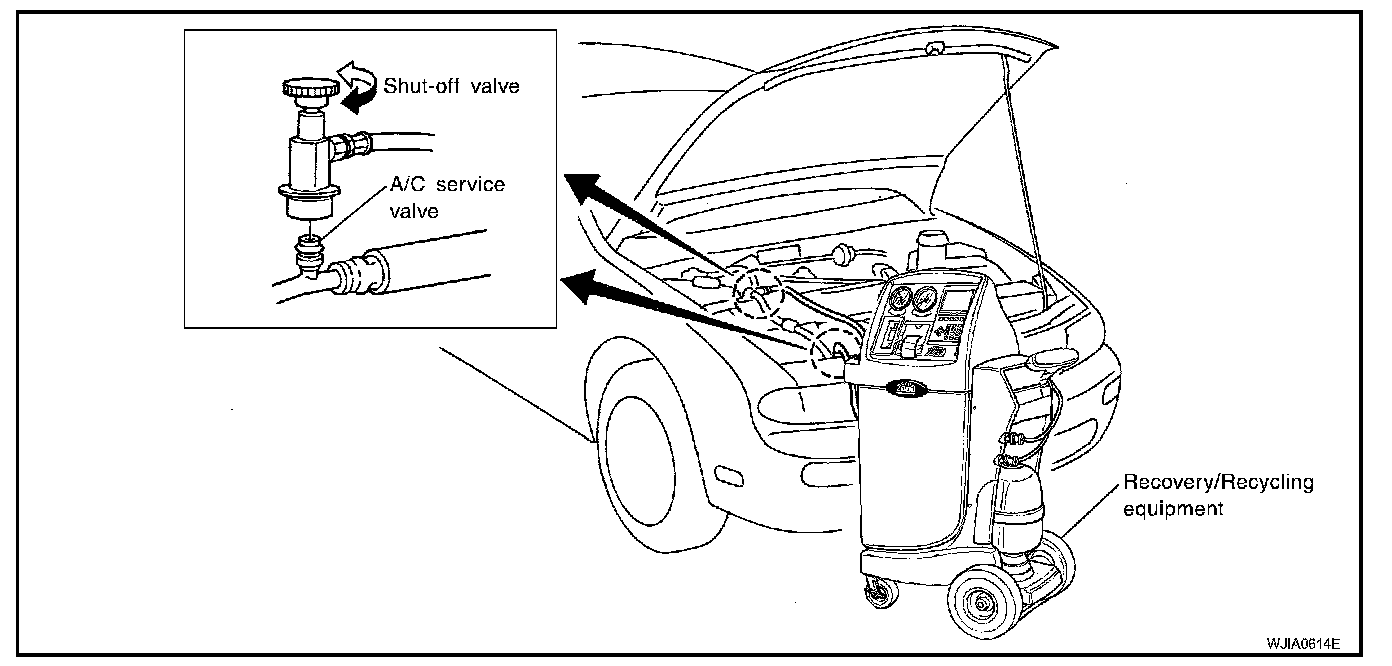 Shut-off valve

A/C service valve

Recovery/Recycling equipment

WJIA0614E