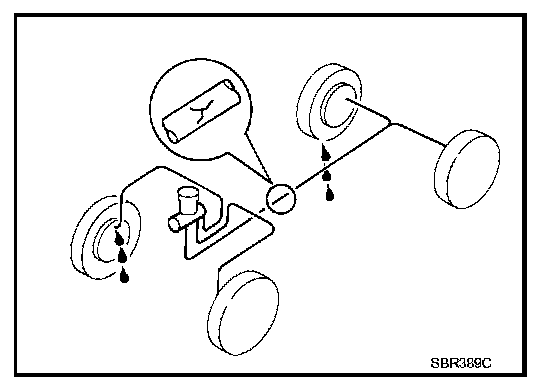 SBR389C