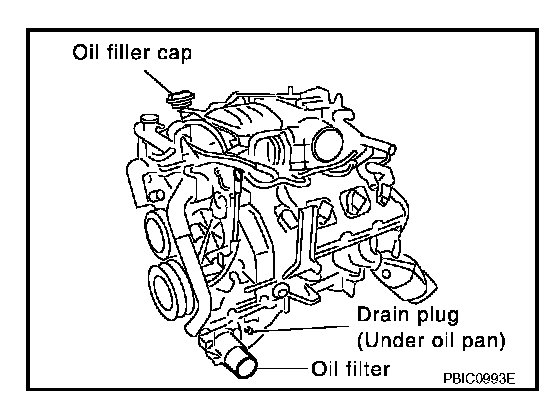 Oil filler cap

Drain plug
(Under oil pan)

Oil filter

PBIC0993E