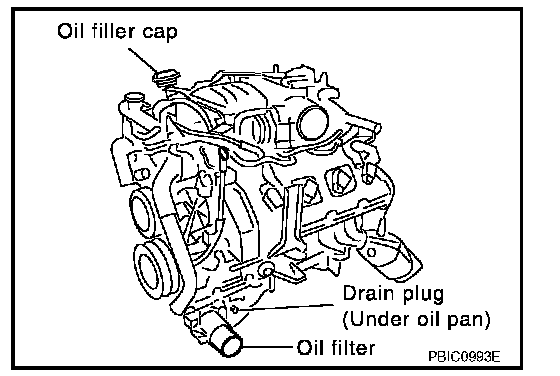 Oil filler cap

Drain plug
(Under oil pan)

Oil filter

PBIC0993E