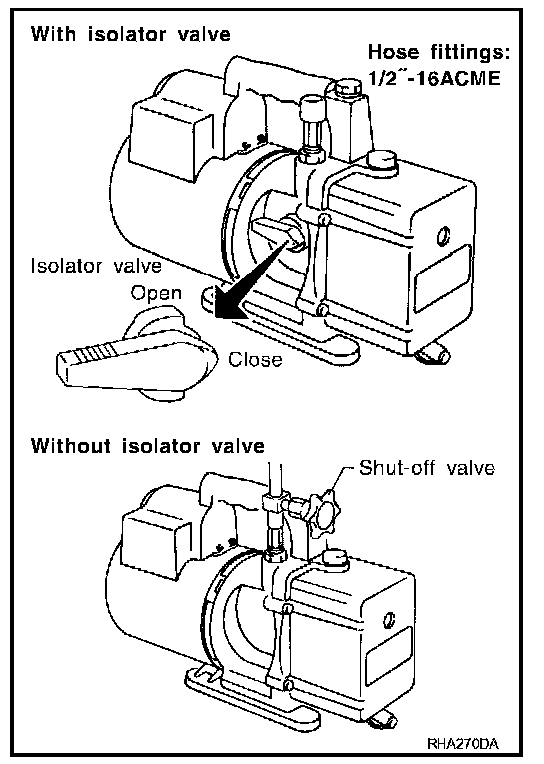 With isolator valve

Hose fittings: 1/2″-16ACME

Isolator valve

Open

Close

Without isolator valve

Shut-off valve

RHA270DA